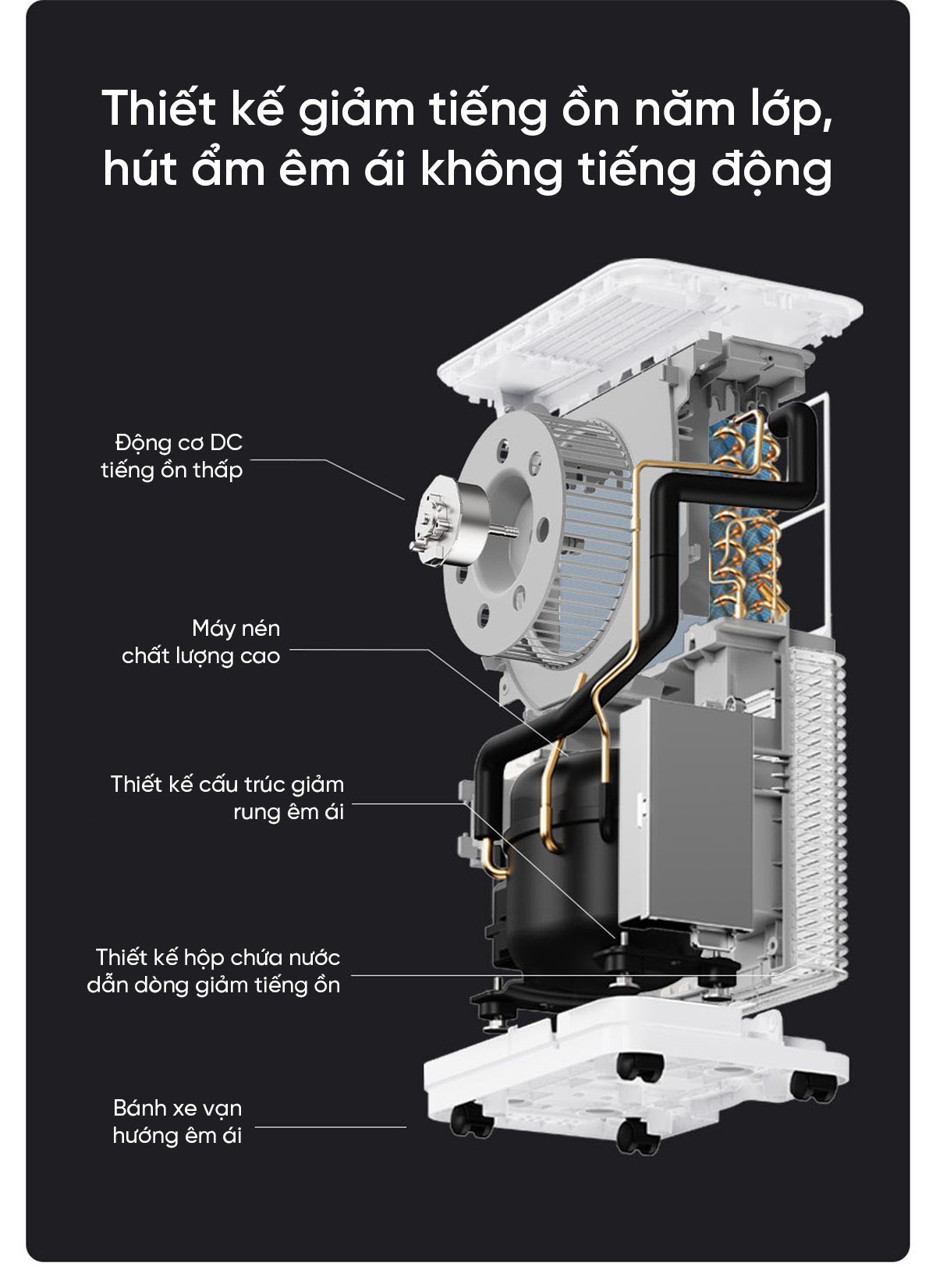 Thiết kế giảm tiếng ồn năm lớp, hút ẩm êm ái không tiếng động

Động cơ DC
tiếng ồn thấp

Máy nén
chất lượng cao

Thiết kế cấu trúc giảm
rung êm ái

Thiết kế hộp chứa nước
dẫn dòng giảm tiếng ồn

Bánh xe vạn
hướng êm ái